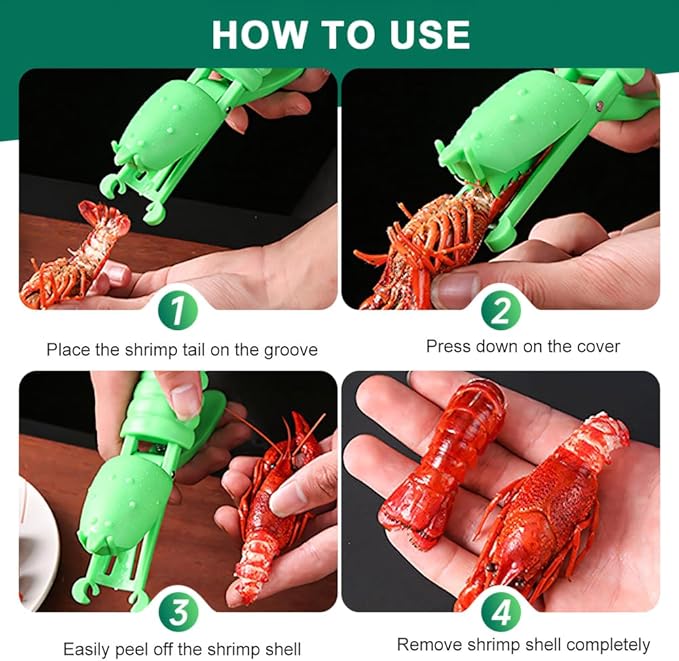 HOW TO USE

1

Place the shrimp tail on the groove

2

Press down on the cover

3

Easily peel off the shrimp shell

4

Remove shrimp shell completely